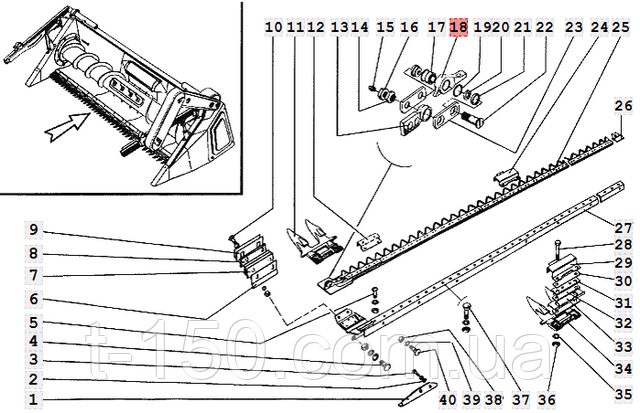 10 11 12 13 14 15 16 17 18 19 20 21 22 23 24 25
26
27
28
29
30
31
32
33
34
35
9
8
7
6
5
4
3
2
1
40 39 38 37 36
t-150.com.ua