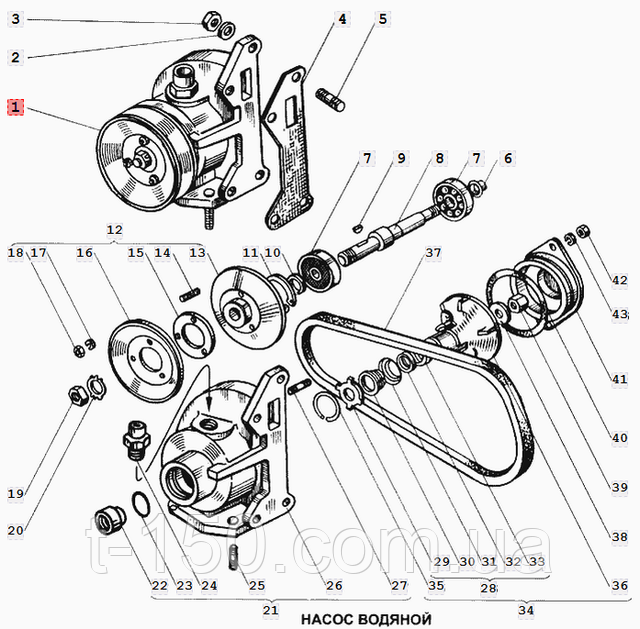 3
2
1
4
5
7
9
8
7
6
12
18 17
16
15
14
13
11 10
37
42
43
41
40
39
38
36
19
20
22
23
24
25
26
27
35
29 30 31 32 33
28
21
34
t-150.com.ua
НАСОС ВОДЯНОЙ