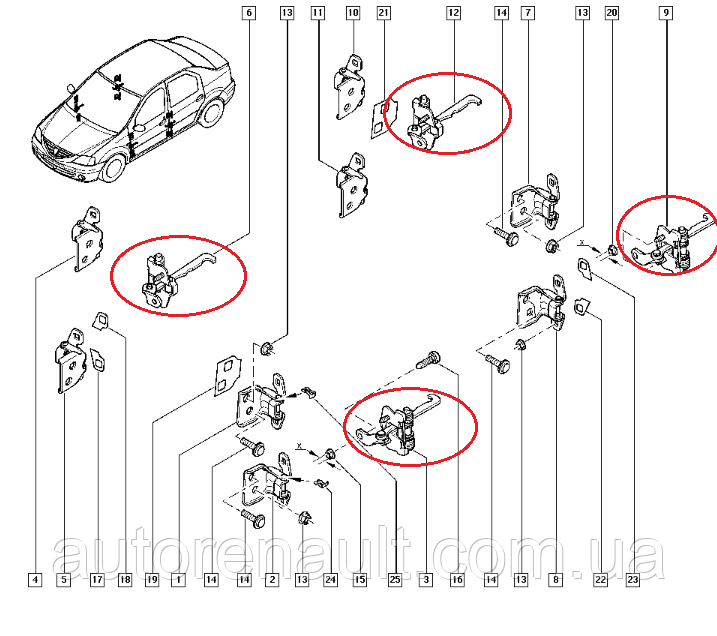 6
13
11
10
21
12
14
7
13
20
9

x

x

autorenault.com.ua

4
5
17
18
19
1
14
14
2
13
24
15
25
3
16
14
13
8
22
23