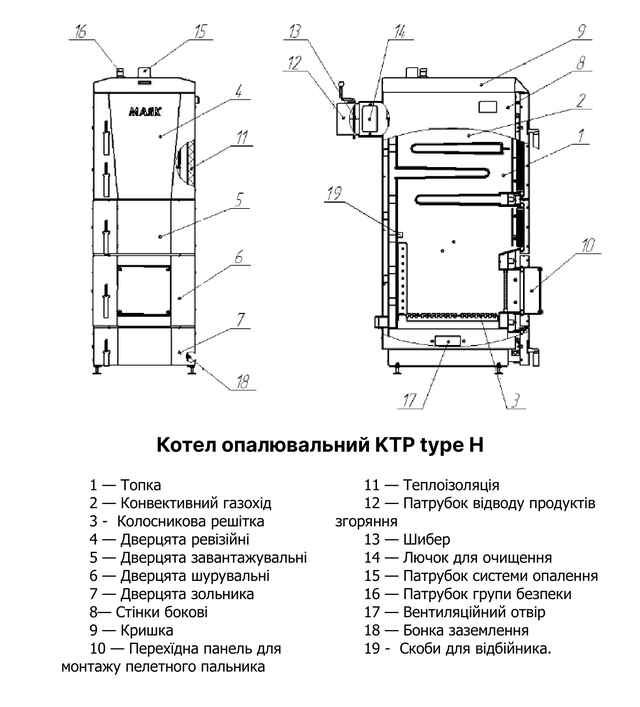 16
15
МАЯК
4
11
5
6
7
18
13
14
12
9
8
2
1
19
10
17
3

Котел опалювальний КТР type H

1 — Топка
2 — Конвективний газохід
3 - Колосникова решітка
4 — Дверцята ревізійні
5 — Дверцята завантажувальні
6 — Дверцята шурувальні
7 — Дверцята зольника
8— Стінки бокові
9 — Кришка
10 — Перехідна панель для монтажу пелетного пальника

11 — Теплоізоляція
12 — Патрубок відводу продуктів згоряння
13 — Шибер
14 — Лючок для очищення
15 — Патрубок системи опалення
16 — Патрубок групи безпеки
17 — Вентиляційний отвір
18 — Бонка заземлення
19 - Скоби для відбійника.