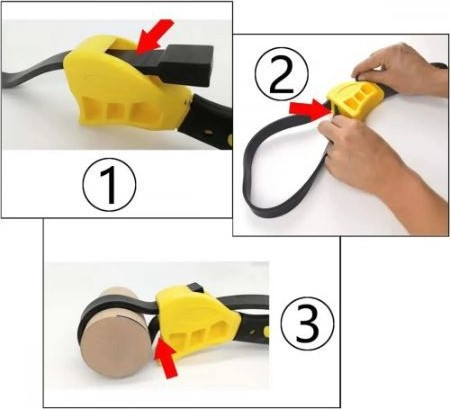 ①

②

③