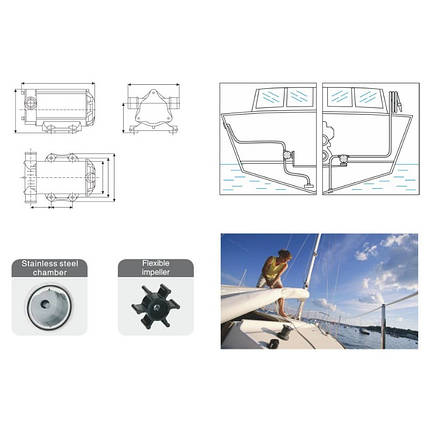 Stainless steel chamber

Flexible impeller