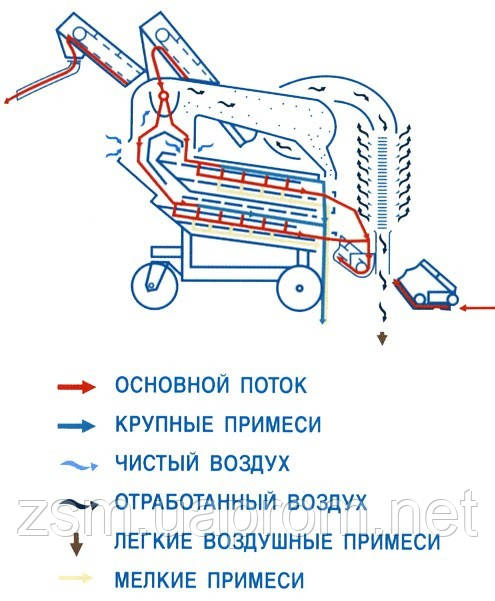 ОСНОВНОЙ ПОТОК
КРУПНЫЕ ПРИМЕСИ
ЧИСТЫЙ ВОЗДУХ
ОТРАБОТАННЫЙ ВОЗДУХ
ЛЕГКИЕ ВОЗДУШНЫЕ ПРИМЕСИ
МЕЛКИЕ ПРИМЕСИ

zsm.uaprom.net