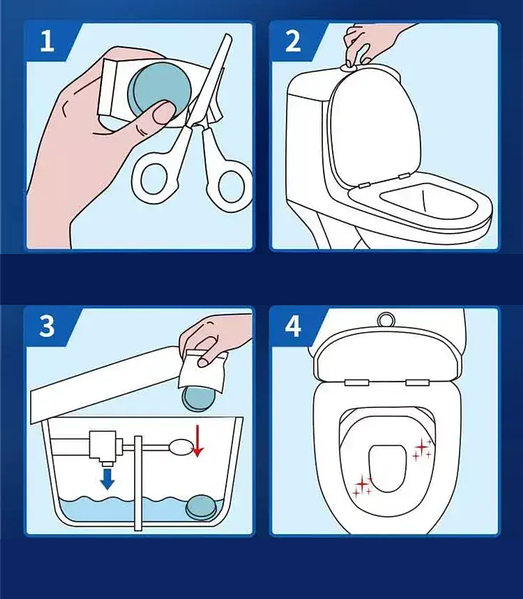 1

2

3

4