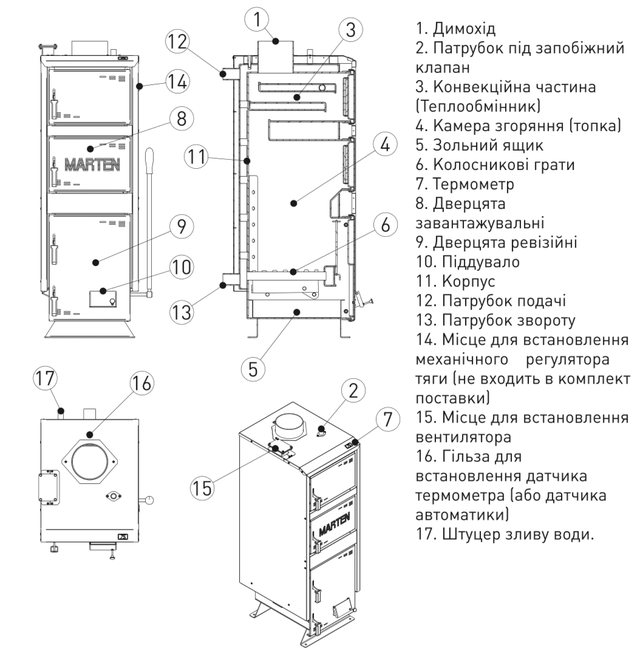 12

14

8

MARTEN

9

10

1

3

11

4

6

13

5

17

16

2

7

15

MARTEN

1. Димохід
2. Патрубок під запобіжний клапан
3. Конвекційна частина (Теплообмінник)
4. Камера згоряння (топка)
5. Зольний ящик
6. Колосникові грати
7. Термометр
8. Дверцята завантажувальні
9. Дверцята ревізійні
10. Піддувало
11. Корпус
12. Патрубок подачі
13. Патрубок звороту
14. Місце для встановлення механічного регулятора тяги (не входить в комплект поставки)
15. Місце для встановлення вентилятора
16. Гільза для встановлення датчика термометра (або датчика автоматики)
17. Штуцер зливу води.