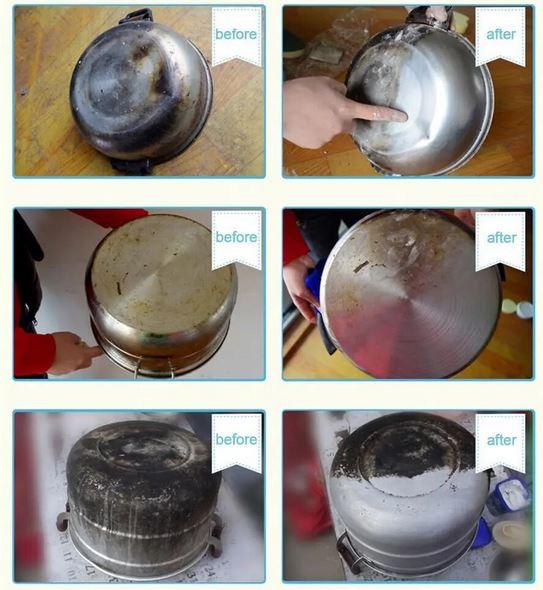 before

after

before

after

before

after