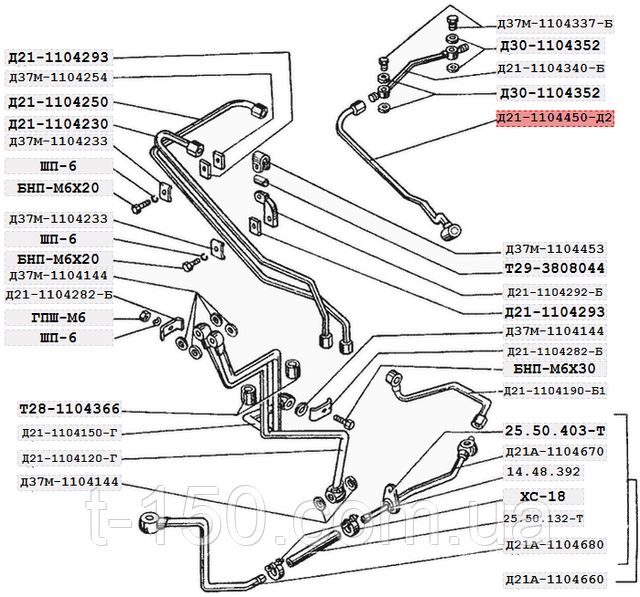 Д21-1104293
Д37М-1104254
Д21-1104250
Д21-1104230
Д37М-1104233
ШП-6
БНП-М6Х20
Д37М-1104233
ШП-6
БНП-М6Х20
Д37М-1104144
Д21-1104282-Б
ГПШ-М6
ШП-6
Т28-1104366
Д21-1104150-Г
Д21-1104120-Г
Д37М-1104144

Д37М-1104337-Б
Д30-1104352
Д21-1104340-Б
Д30-1104352
Д21-1104450-Д2
Д37М-1104453
Т29-3808044
Д21-1104292-Б
Д21-1104293
Д37М-1104144
Д21-1104282-Б
БНП-М6Х30
Д21-1104190-Б1
25.50.403-Т
Д21А-1104670
14.48.392
ХС-18
25.50.132-Т
Д21А-1104680
Д21А-1104660

t-150.com.ua