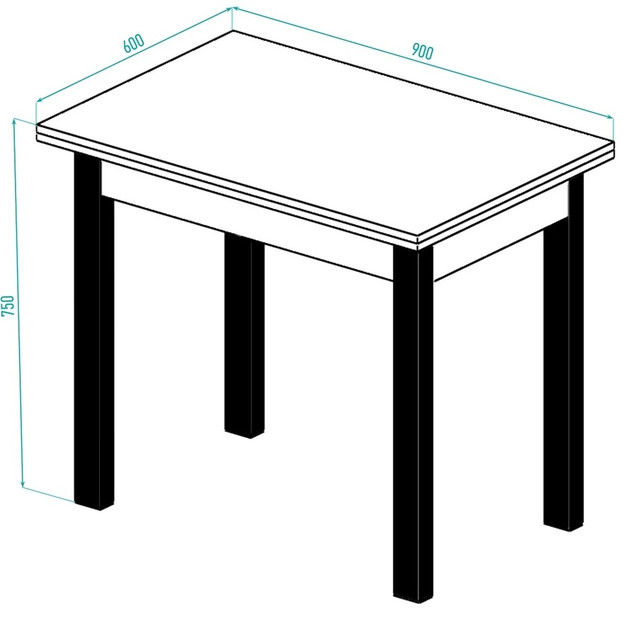 600
900
750