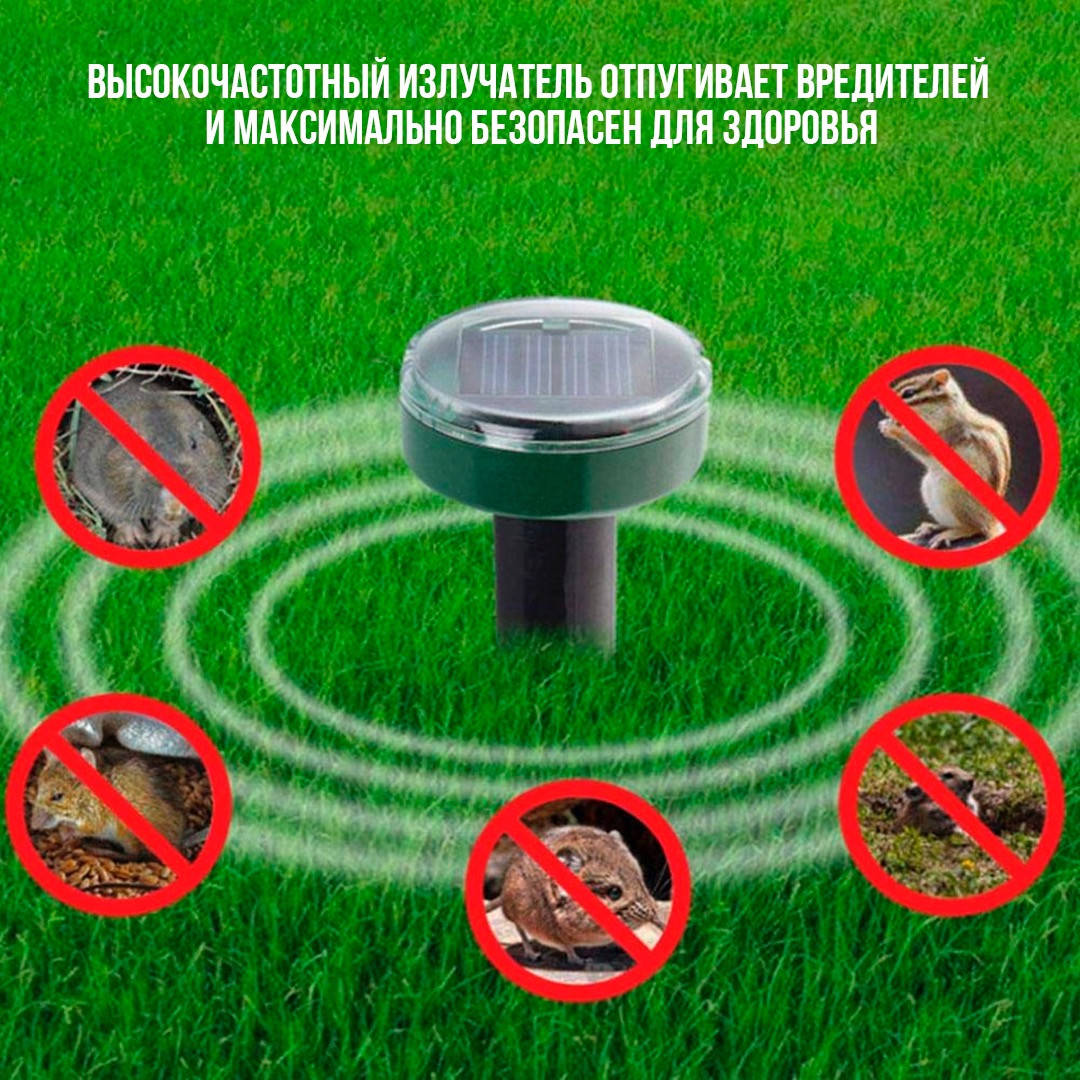 ВЫСОКОЧАСТОТНЫЙ ИЗЛУЧАТЕЛЬ ОТПУГИВАЕТ ВРЕДИТЕЛЕЙ И МАКСИМАЛЬНО БЕЗОПАСЕН ДЛЯ ЗДОРОВЬЯ