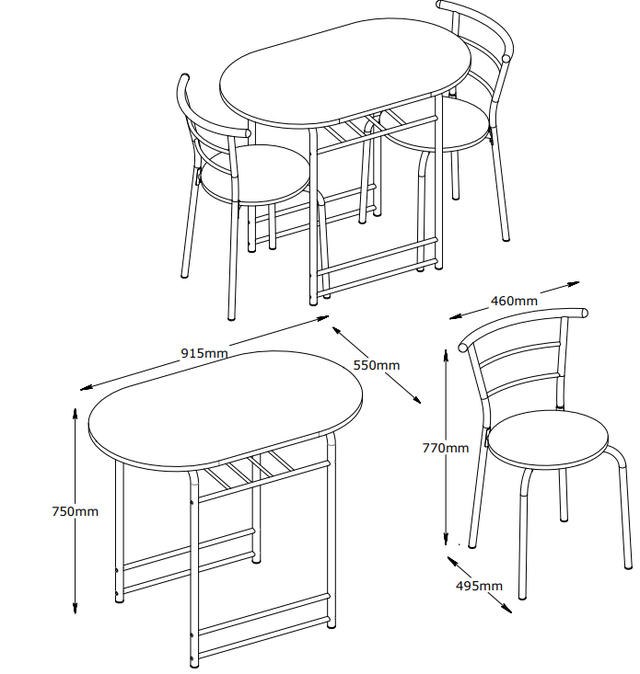 460mm

915mm

550mm

770mm

750mm

495mm