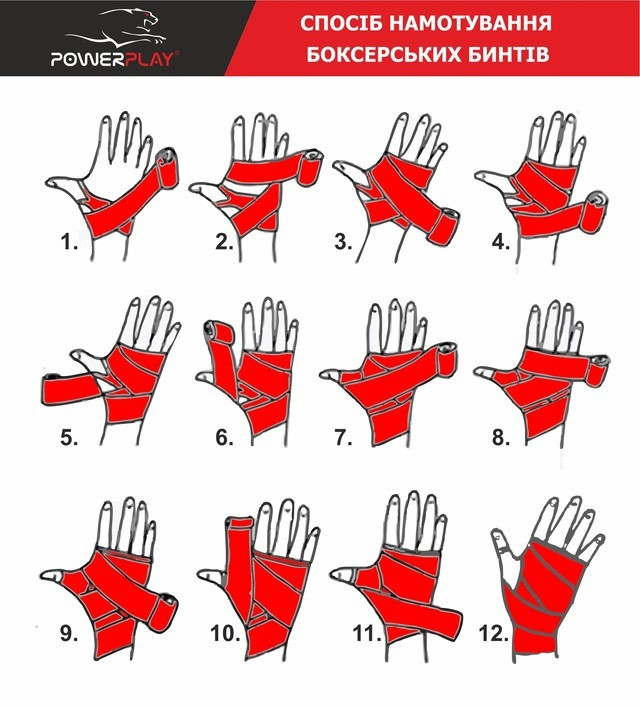 POWERPLAY®

СПОСІБ НАМОТУВАННЯ БОКСЕРСЬКИХ БИНТІВ

1.
2.
3.
4.
5.
6.
7.
8.
9.
10.
11.
12.