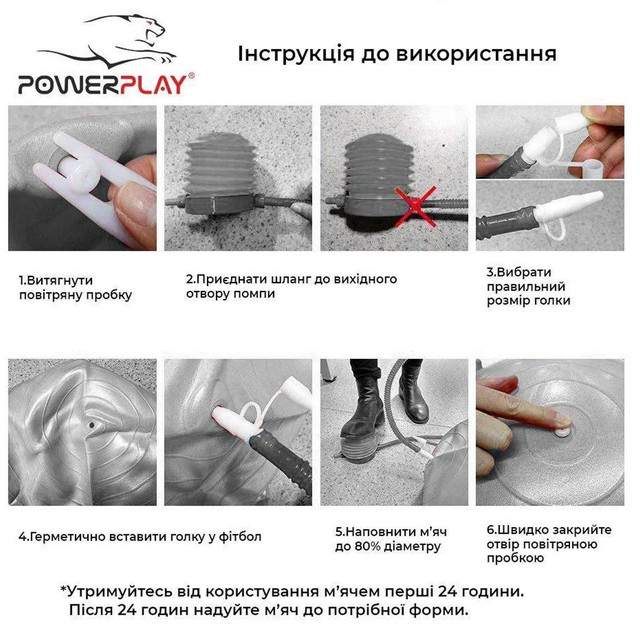 POWERPLAY®

Інструкція до використання

1.Витягнути повітряну пробку

2.Приєднати шланг до вихідного отвору помпи

3.Вибрати правильний розмір голки

4.Герметично вставити голку у фітбол

5.Наповнити м'яч до 80% діаметру

6.Швидко закрийте отвір повітряною пробкою

*Утримуйтесь від користування м'ячем перші 24 години. Після 24 годин надуйте м'яч до потрібної форми.