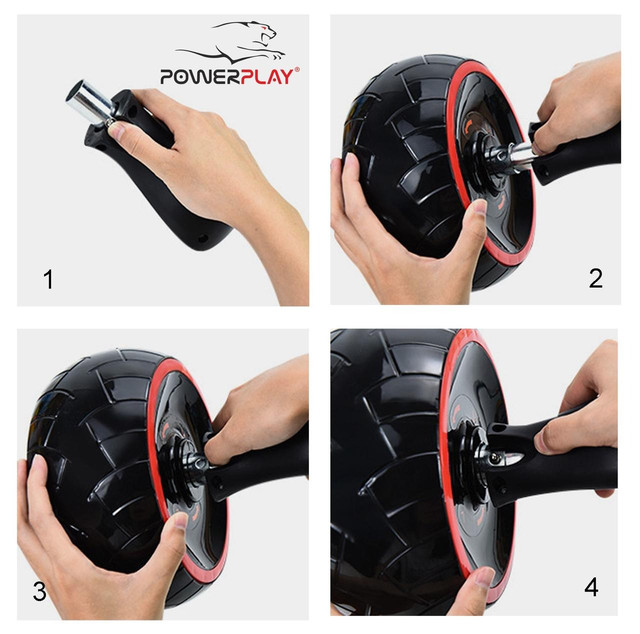 POWERPLAY®

1

2

3

4