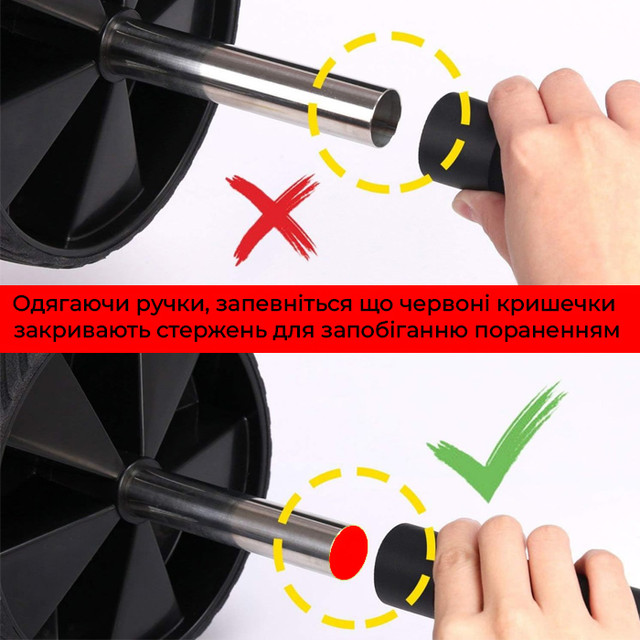 Одягаючи ручки, запевніться що червоні кришечки закривають стержень для запобіганню пораненням