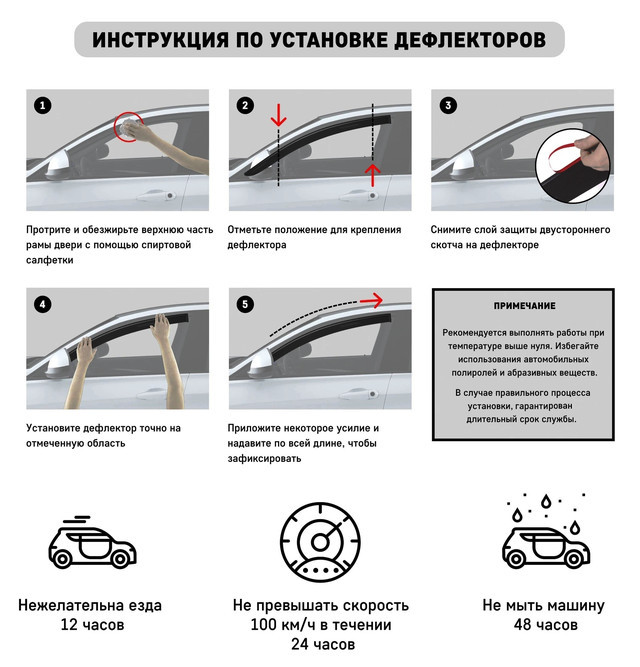 ИНСТРУКЦИЯ ПО УСТАНОВКЕ ДЕФЛЕКТОРОВ

1

Протрите и обезжирьте верхнюю часть рамы двери с помощью спиртовой салфетки

2

Отметьте положение для крепления дефлектора

3

Снимите слой защиты двустороннего скотча на дефлекторе

4

Установите дефлектор точно на отмеченную область

5

Приложите некоторое усилие и надавите по всей длине, чтобы зафиксировать

ПРИМЕЧАНИЕ

Рекомендуется выполнять работы при температуре выше нуля. Избегайте использования автомобильных полиролей и абразивных веществ.

В случае правильного процесса установки, гарантирован длительный срок службы.

Нежелательна езда 12 часов

Не превышать скорость 100 км/ч в течении 24 часов

Не мыть машину 48 часов