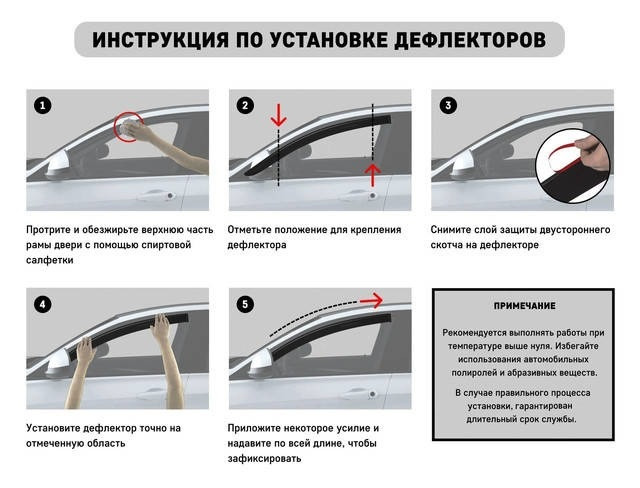 ИНСТРУКЦИЯ ПО УСТАНОВКЕ ДЕФЛЕКТОРОВ

1

Протрите и обезжирьте верхнюю часть рамы двери с помощью спиртовой салфетки

2

Отметьте положение для крепления дефлектора

3

Снимите слой защиты двустороннего скотча на дефлекторе

4

Установите дефлектор точно на отмеченную область

5

Приложите некоторое усилие и надавите по всей длине, чтобы зафиксировать

ПРИМЕЧАНИЕ

Рекомендуется выполнять работы при температуре выше нуля. Избегайте использования автомобильных полиролей и абразивных веществ.

В случае правильного процесса установки, гарантирован длительный срок службы.