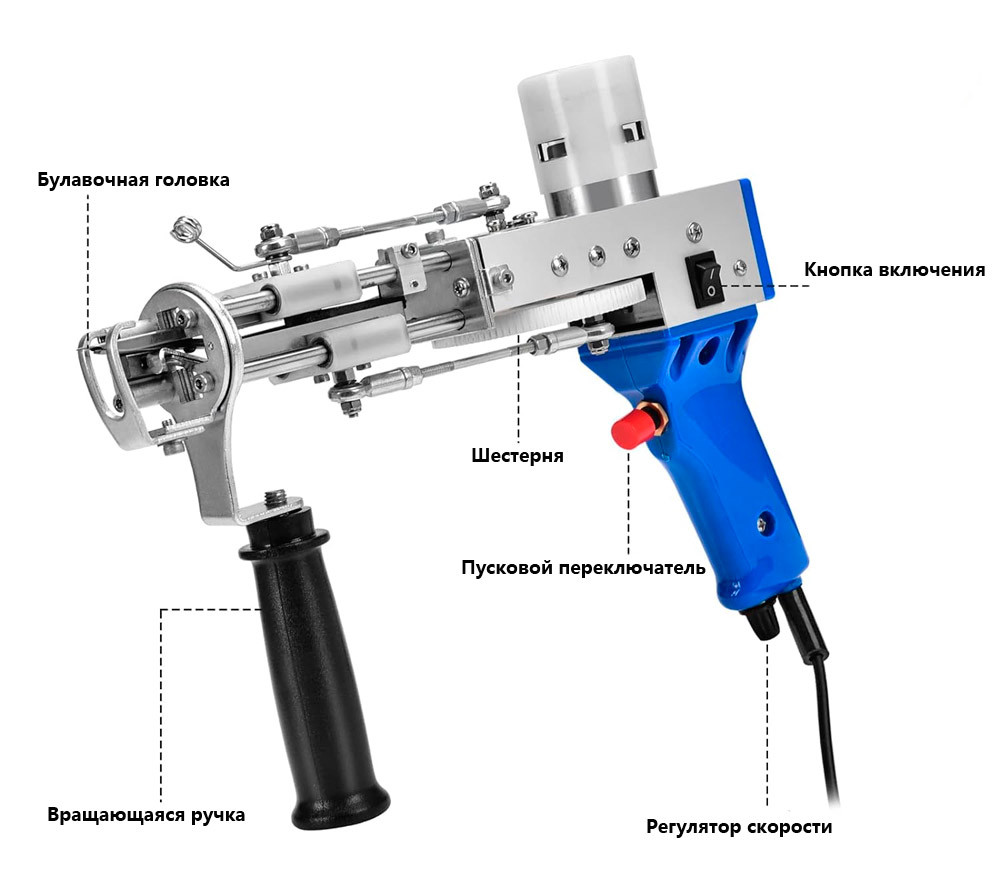 Булавочная головка

Кнопка включения

Шестерня

Пусковой переключатель

Вращающаяся ручка

Регулятор скорости