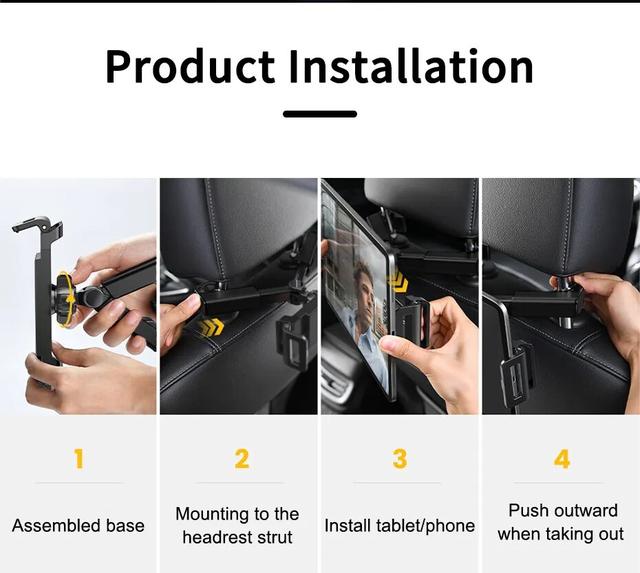 Product Installation

1

Assembled base

2

Mounting to the headrest strut

3

Install tablet/phone

4

Push outward when taking out