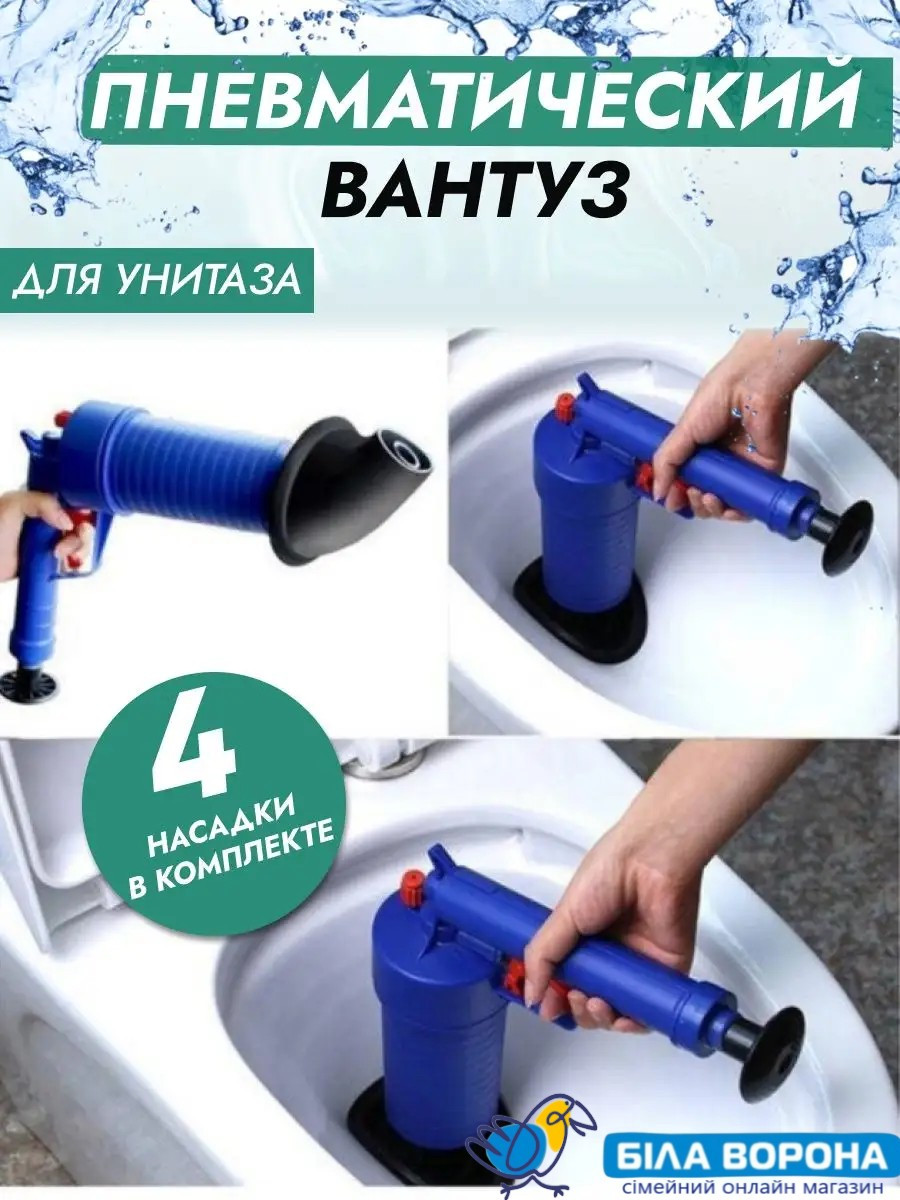 ПНЕВМАТИЧЕСКИЙ
ВАНТУЗ

ДЛЯ УНИТАЗА

4
НАСАДКИ
В КОМПЛЕКТЕ

БІЛА ВОРОНА
сімейний онлайн магазин