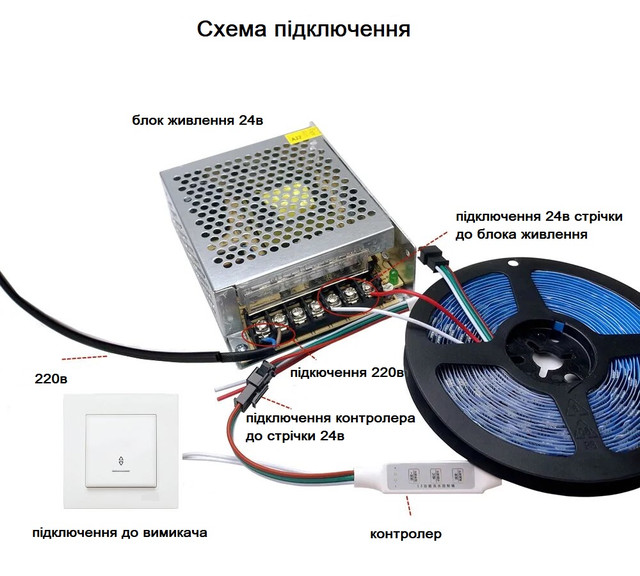 Схема підключення

блок живлення 24в

підключення 24в стрічки до блока живлення

220в

підкючення 220в

підключення контролера до стрічки 24в

підключення до вимикача

контролер