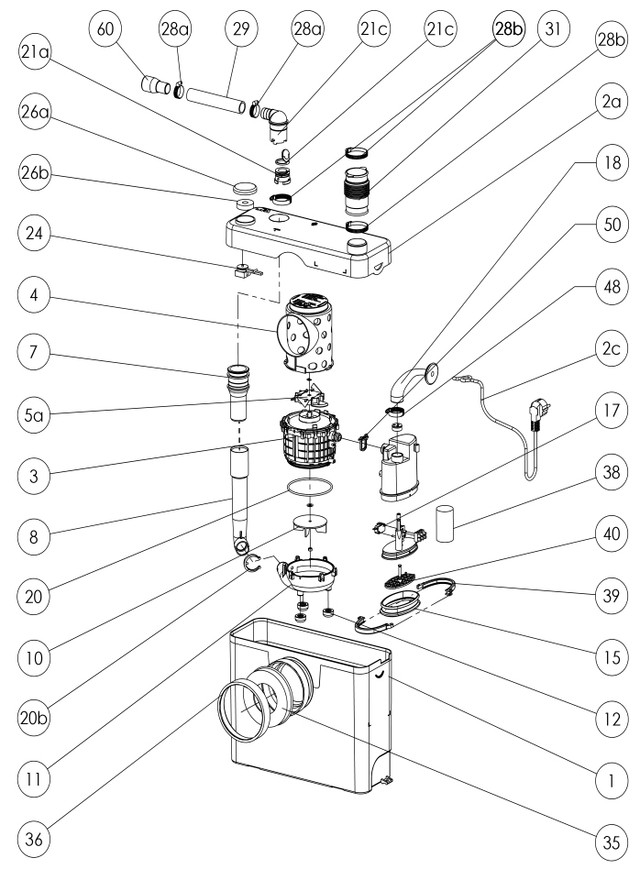 60
28a
29
28a
21c
21c
28b
31
28b
21a
26a
26b
24
4
7
5a
3
8
20
10
20b
11
36
2a
18
50
48
2c
17
38
40
39
15
12
1
35