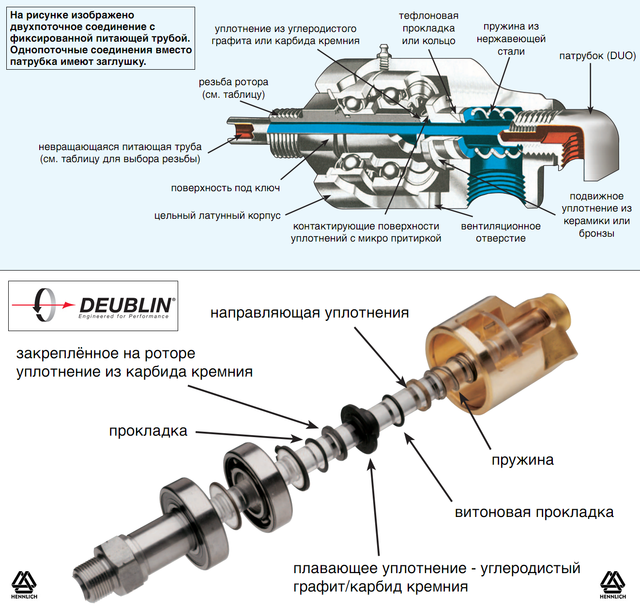 На рисунке изображено двухпоточное соединение с фиксированной питающей трубой. Однопоточные соединения вместо патрубка имеют заглушку.

уплотнение из углеродистого графита или карбида кремния

тефлоновая прокладка или кольцо

пружина из нержавеющей стали

патрубок (DUO)

резьба ротора (см. таблицу)

невращающаяся питающая труба (см. таблицу для выбора резьбы)

поверхность под ключ

цельный латунный корпус

контактирующие поверхности уплотнений с микро притиркой

вентиляционное отверстие

подвижное уплотнение из керамики или бронзы

DEUBLIN®
Engineered for Performance

направляющая уплотнения

закреплённое на роторе уплотнение из карбида кремния

прокладка

пружина

витоновая прокладка

плавающее уплотнение - углеродистый графит/карбид кремния

HENNLICH

HENNLICH