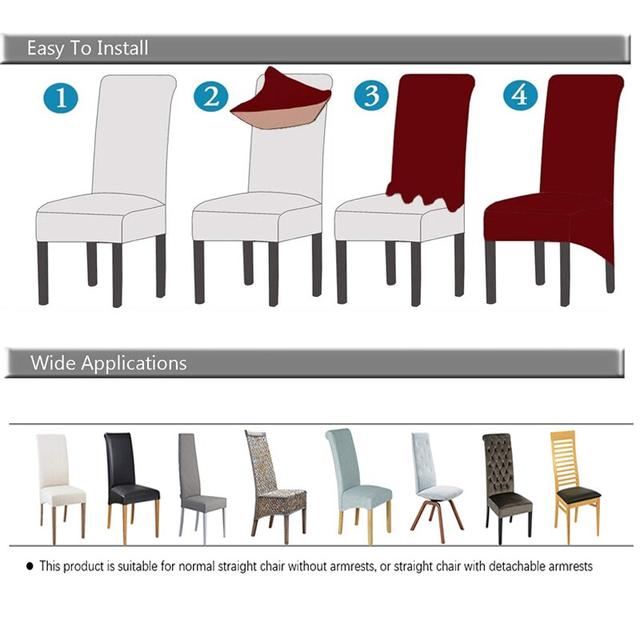 Easy To Install

1

2

3

4

Wide Applications

● This product is suitable for normal straight chair without armrests, or straight chair with detachable armrests