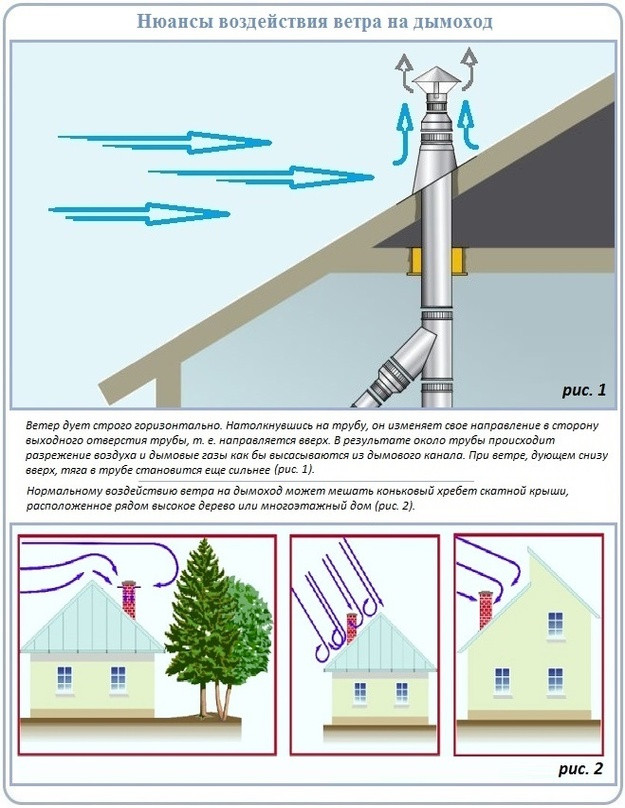 Нюансы воздействия ветра на дымоход

рис. 1

Ветер дует строго горизонтально. Натолкнувшись на трубу, он изменяет свое направление в сторону выходного отверстия трубы, т. е. направляется вверх. В результате около трубы происходит разрежение воздуха и дымовые газы как бы высасываются из дымового канала. При ветре, дующем снизу вверх, тяга в трубе становится еще сильнее (рис. 1).

Нормальному воздействию ветра на дымоход может мешать коньковый хребет скатной крыши, расположенное рядом высокое дерево или многоэтажный дом (рис. 2).

рис. 2