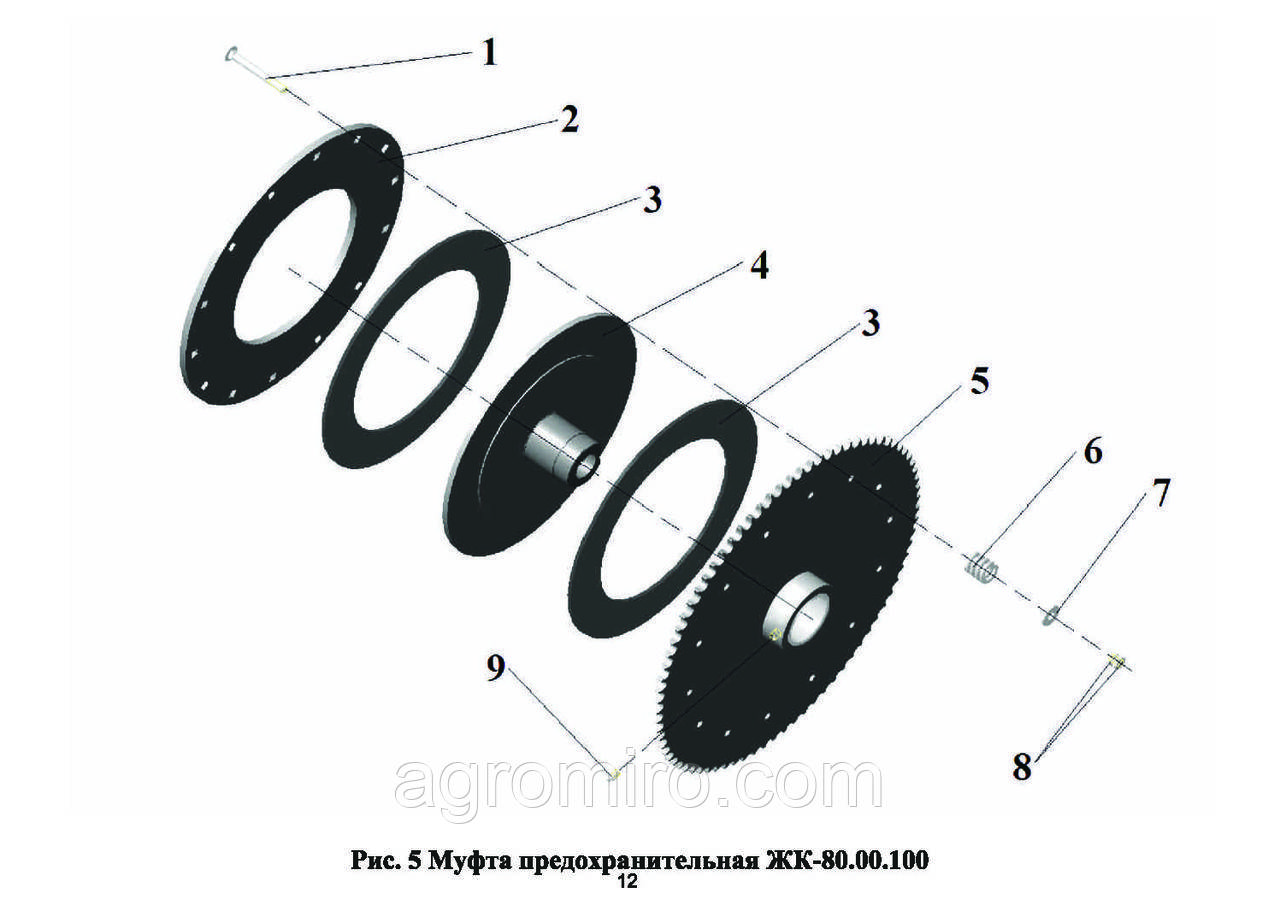 1
2
3
4
3
5
6
7
9
8
agromiro.com

Рис. 5 Муфта предохранительная ЖК-80.00.100
12