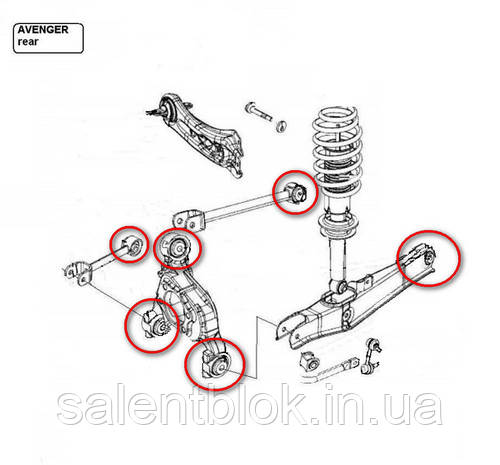 AVENGER
rear

salentblok.in.ua