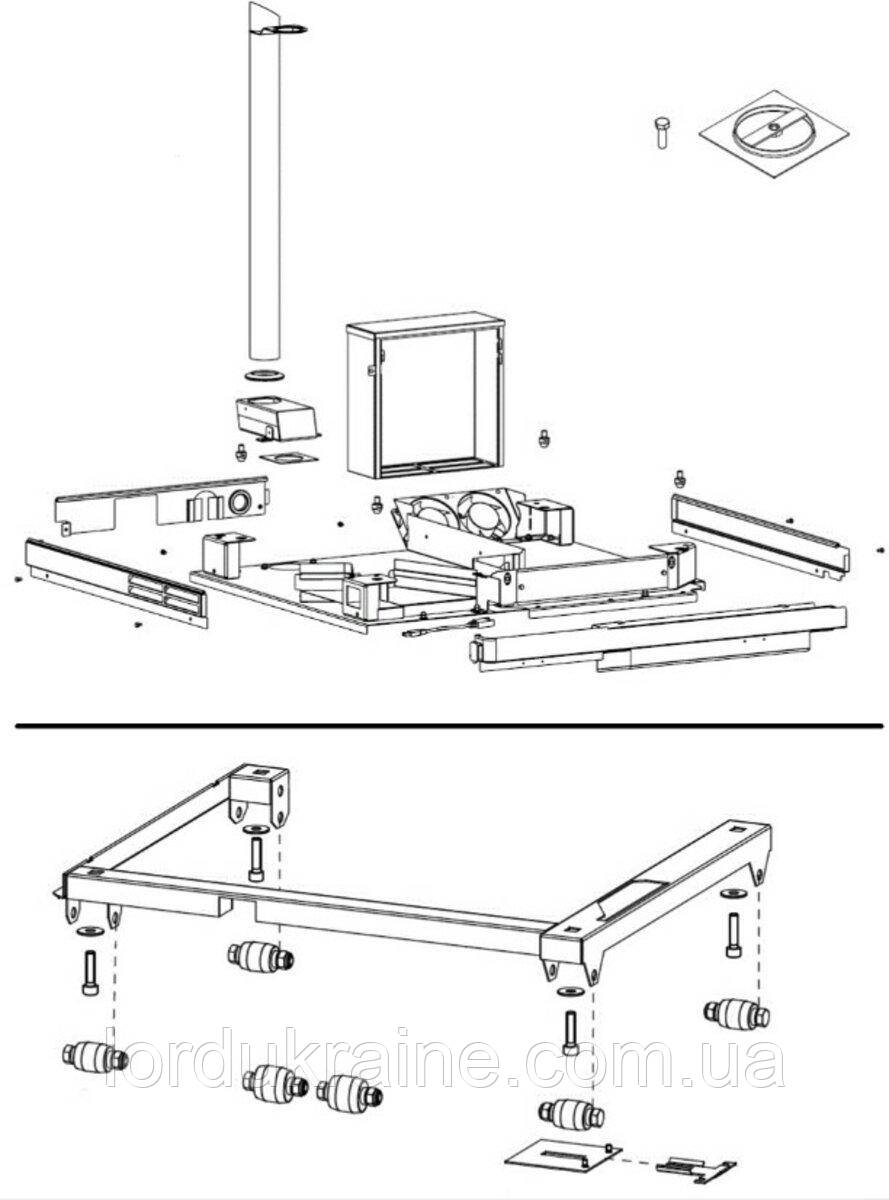 lordukraine.com.ua