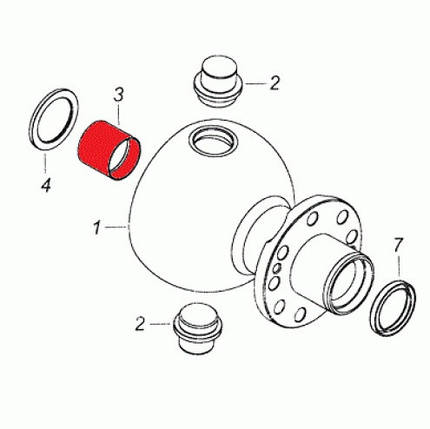 2
3
4
1
7
2