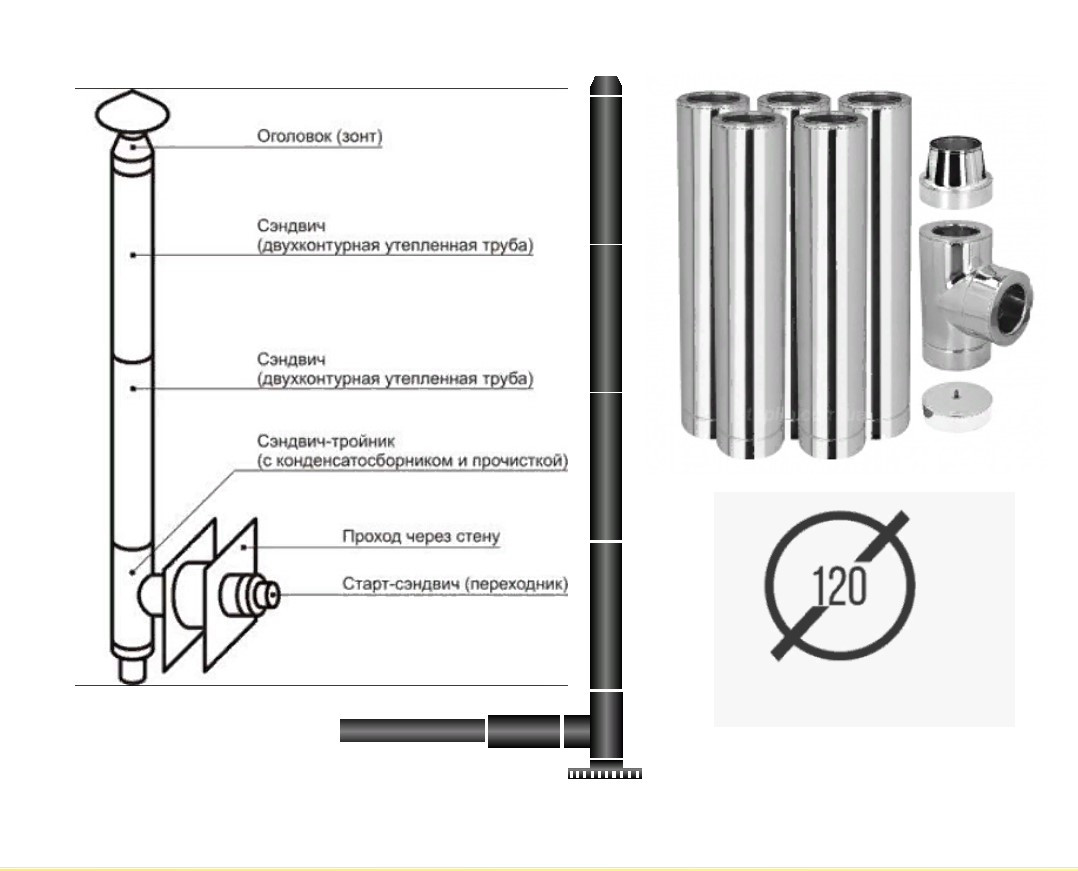 Оголовок (зонт)

Сэндвич
(двухконтурная утепленная труба)

Сэндвич
(двухконтурная утепленная труба)

Сэндвич-тройник
(с конденсатосборником и прочисткой)

Проход через стену

Старт-сэндвич (переходник)

120