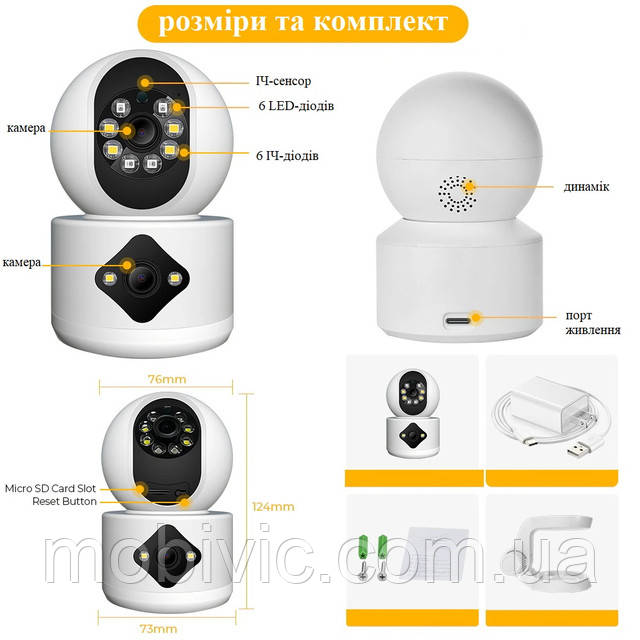 розміри та комплект

ІЧ-сенсор
6 LED-діодів
камера
6 ІЧ-діодів
камера

динамік
порт живлення

76mm
Micro SD Card Slot
Reset Button
124mm
73mm

mobivic.com.ua