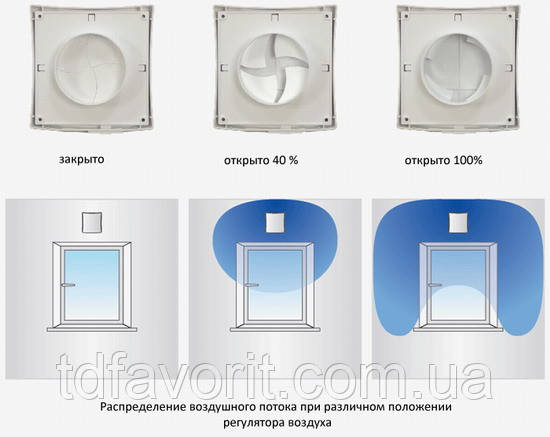 закрыто

открыто 40 %

открыто 100%

tdfavorit.com.ua

Распределение воздушного потока при различном положении регулятора воздуха