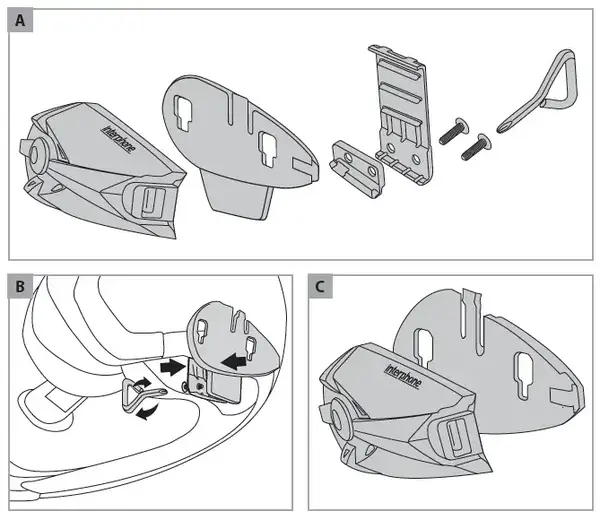 A
interphone

B

C
interphone