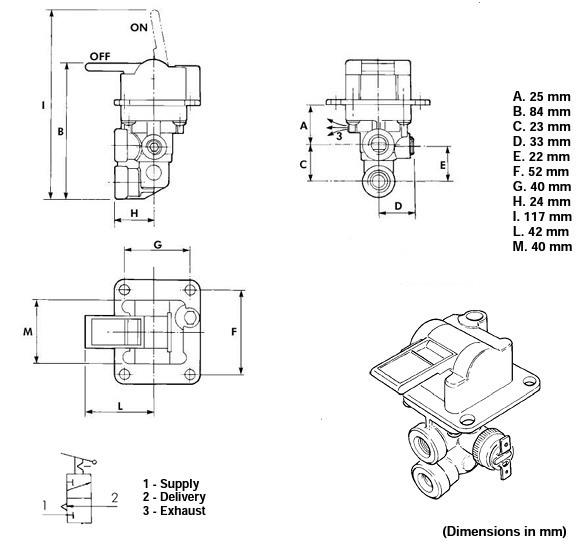 ON

OFF

I

B

H

A

3

C

E

D

A. 25 mm
B. 84 mm
C. 23 mm
D. 33 mm
E. 22 mm
F. 52 mm
G. 40 mm
H. 24 mm
I. 117 mm
L. 42 mm
M. 40 mm

G

M

F

L

1

2

1 - Supply
2 - Delivery
3 - Exhaust

(Dimensions in mm)