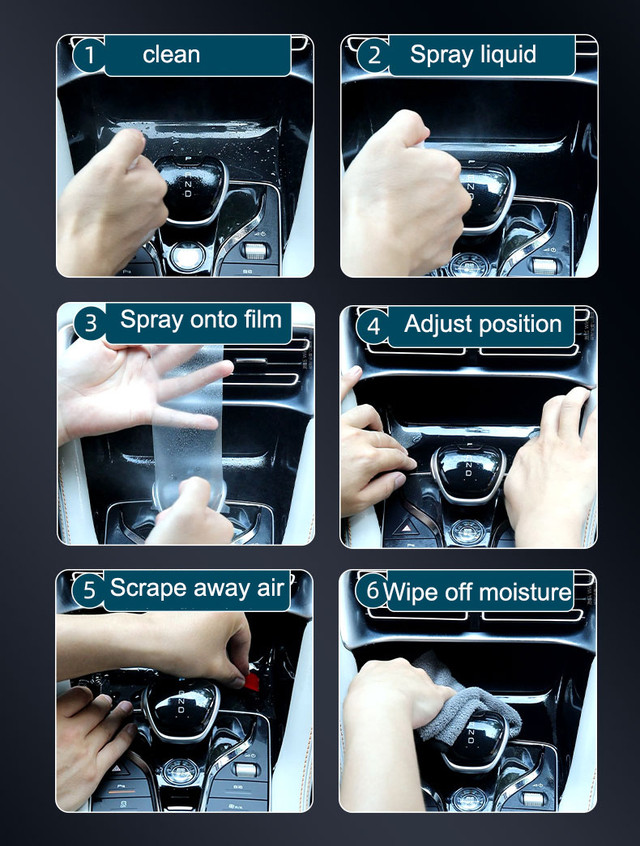 1 clean

2 Spray liquid

3 Spray onto film

4 Adjust position

5 Scrape away air

6 Wipe off moisture