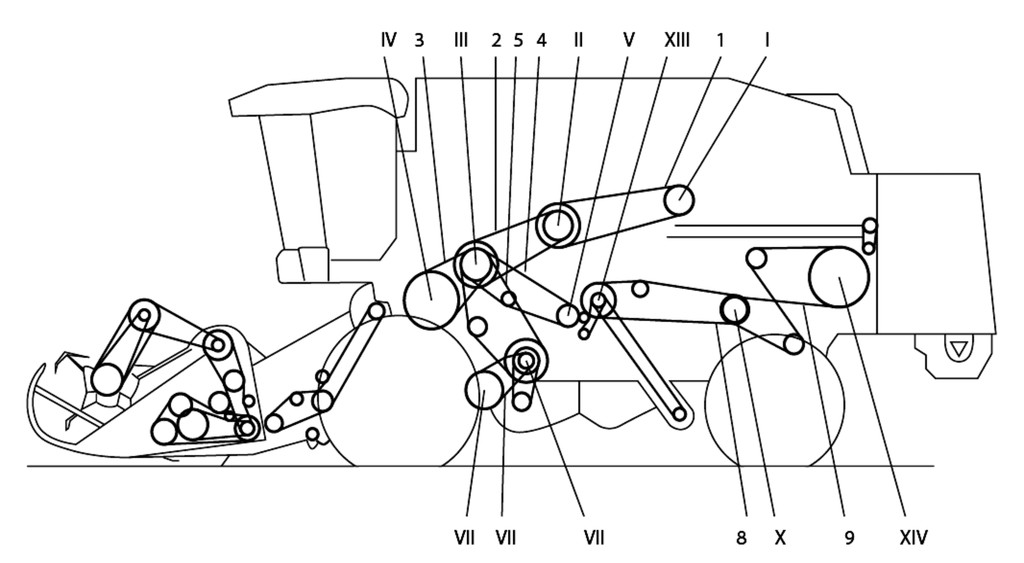 IV 3 III 2 5 4 II V XIII 1 I

VII VII VII 8 X 9 XIV