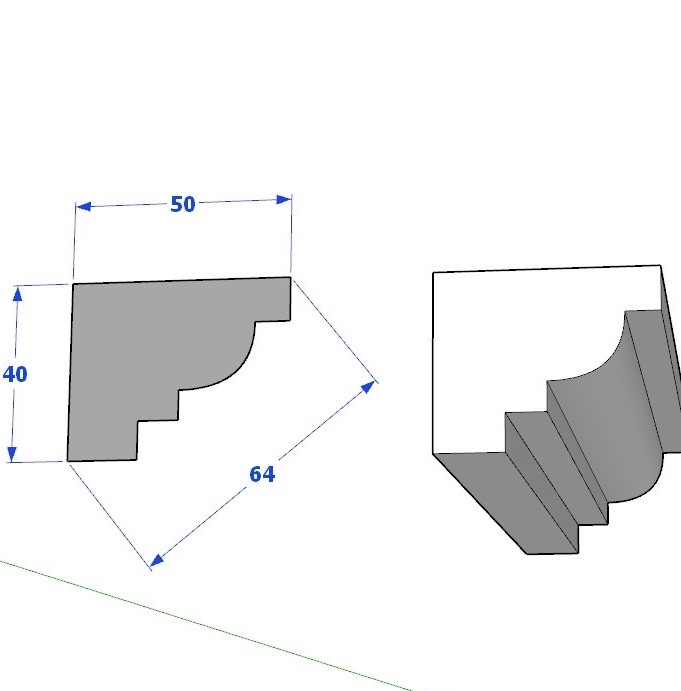 50

40

64