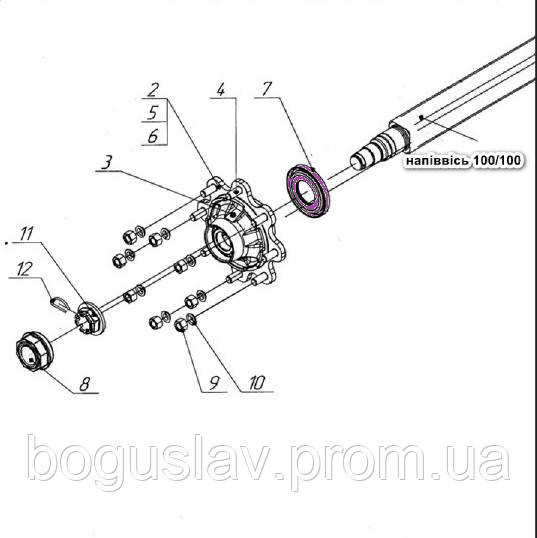 2
5
6
4
7
3
напіввісь 100/100
11
12
8
9
10
boguslav.prom.ua