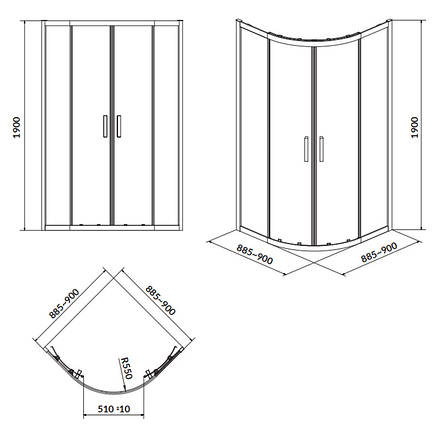 1900

1900

885~900

885~900

885~900

885~900

R550

510 ±10