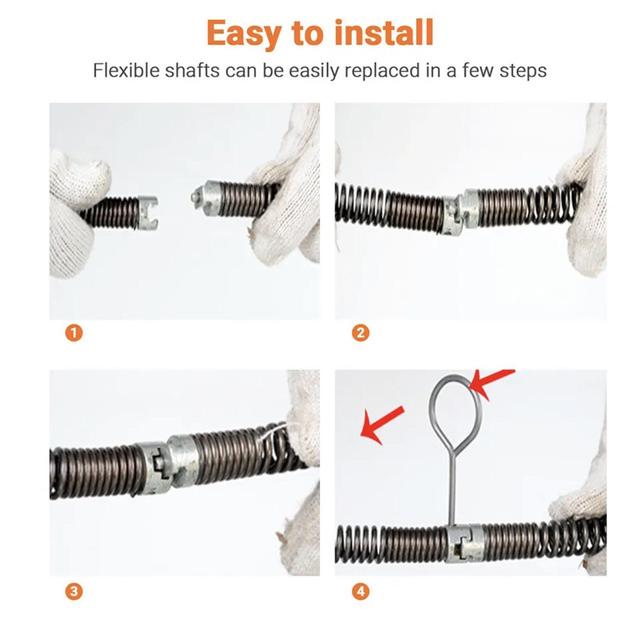 Easy to install

Flexible shafts can be easily replaced in a few steps

1

2

3

4