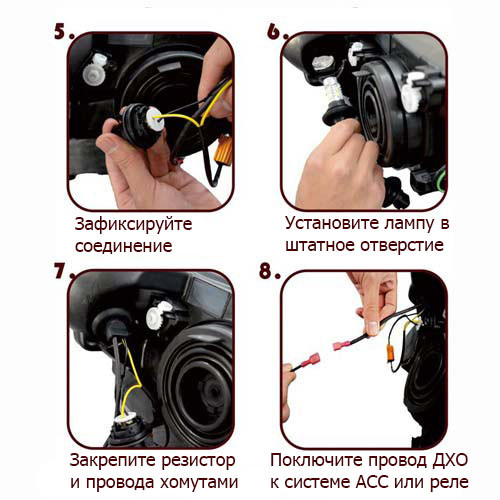 5.

Зафиксируйте соединение

6.

Установите лампу в штатное отверстие

7.

Закрепите резистор и провода хомутами

8.

Поключите провод ДХО к системе АСС или реле