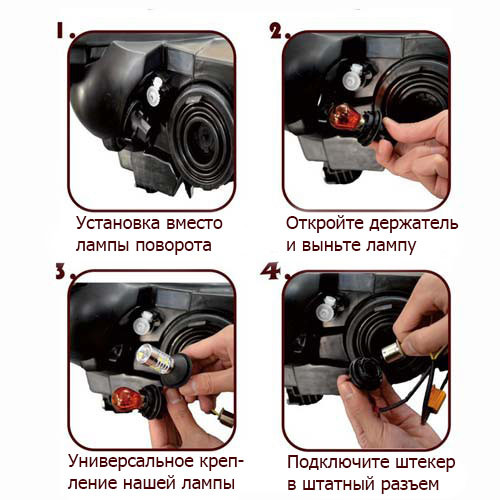 1.

Установка вместо лампы поворота

2.

Откройте держатель и выньте лампу

3.

Универсальное крепление нашей лампы

4.

Подключите штекер в штатный разъем