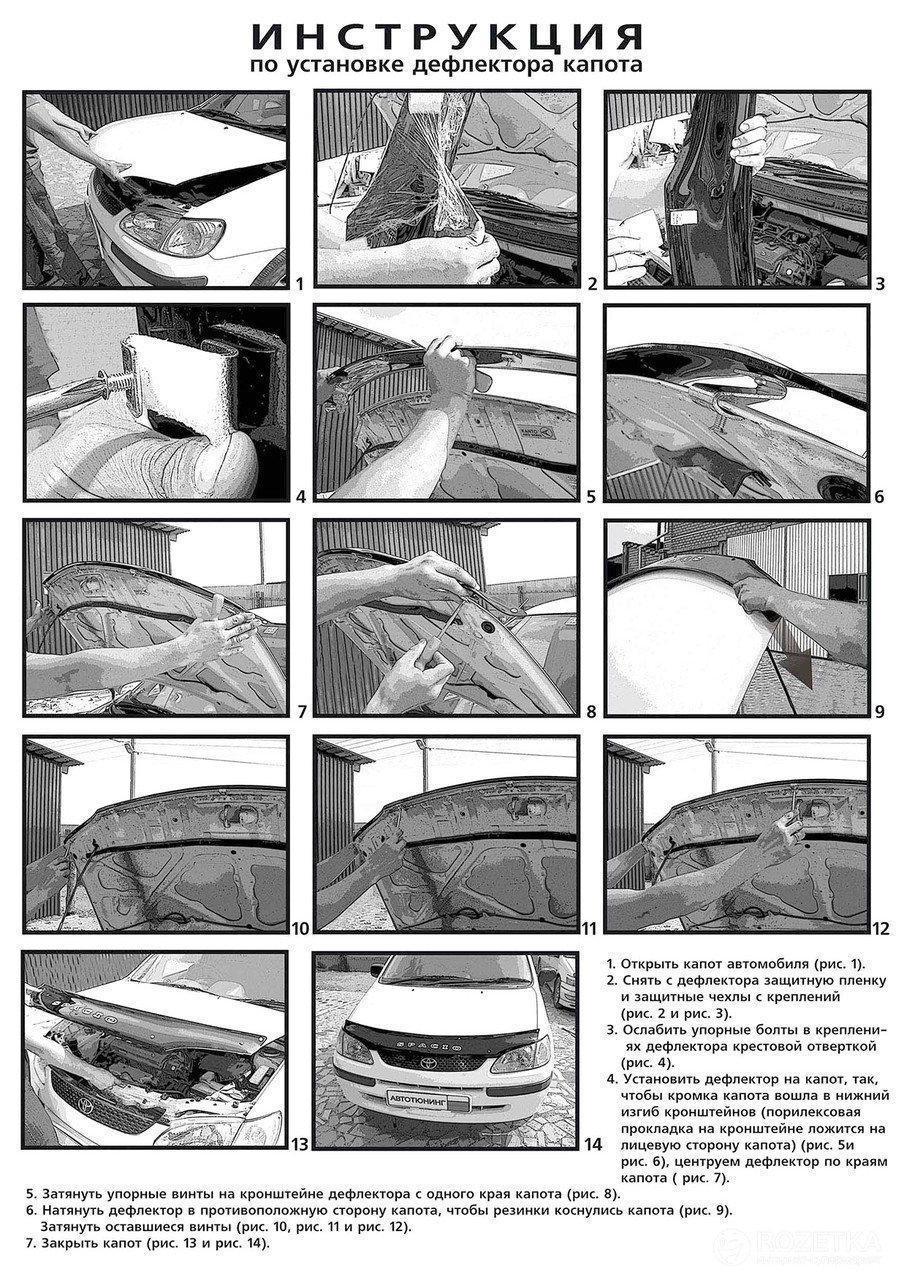 ИНСТРУКЦИЯ
по установке дефлектора капота

1

2

3

4

5

6

7

8

9

10

11

12

13

SPACIO
АВТОТЮНИНГ
14

1. Открыть капот автомобиля (рис. 1).
2. Снять с дефлектора защитную пленку и защитные чехлы с креплений (рис. 2 и рис. 3).
3. Ослабить упорные болты в креплениях дефлектора крестовой отверткой (рис. 4).
4. Установить дефлектор на капот, так, чтобы кромка капота вошла в нижний изгиб кронштейнов (порилексовая прокладка на кронштейне ложится на лицевую сторону капота) (рис. 5и рис. 6), центруем дефлектор по краям капота ( рис. 7).
5. Затянуть упорные винты на кронштейне дефлектора с одного края капота (рис. 8).
6. Натянуть дефлектор в противоположную сторону капота, чтобы резинки коснулись капота (рис. 9). Затянуть оставшиеся винты (рис. 10, рис. 11 и рис. 12).
7. Закрыть капот (рис. 13 и рис. 14).

ROZETKA