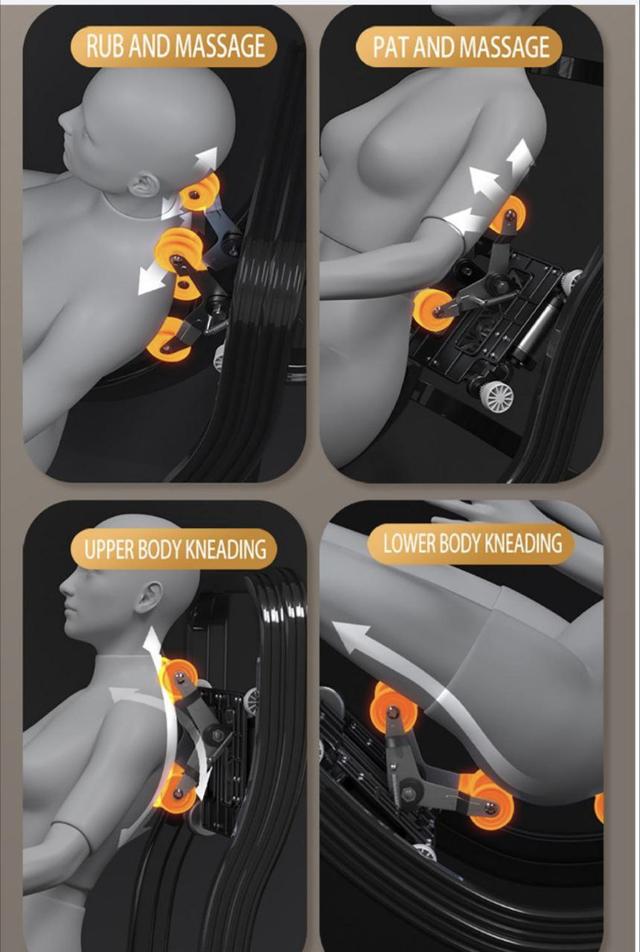 RUB AND MASSAGE

PAT AND MASSAGE

UPPER BODY KNEADING

LOWER BODY KNEADING