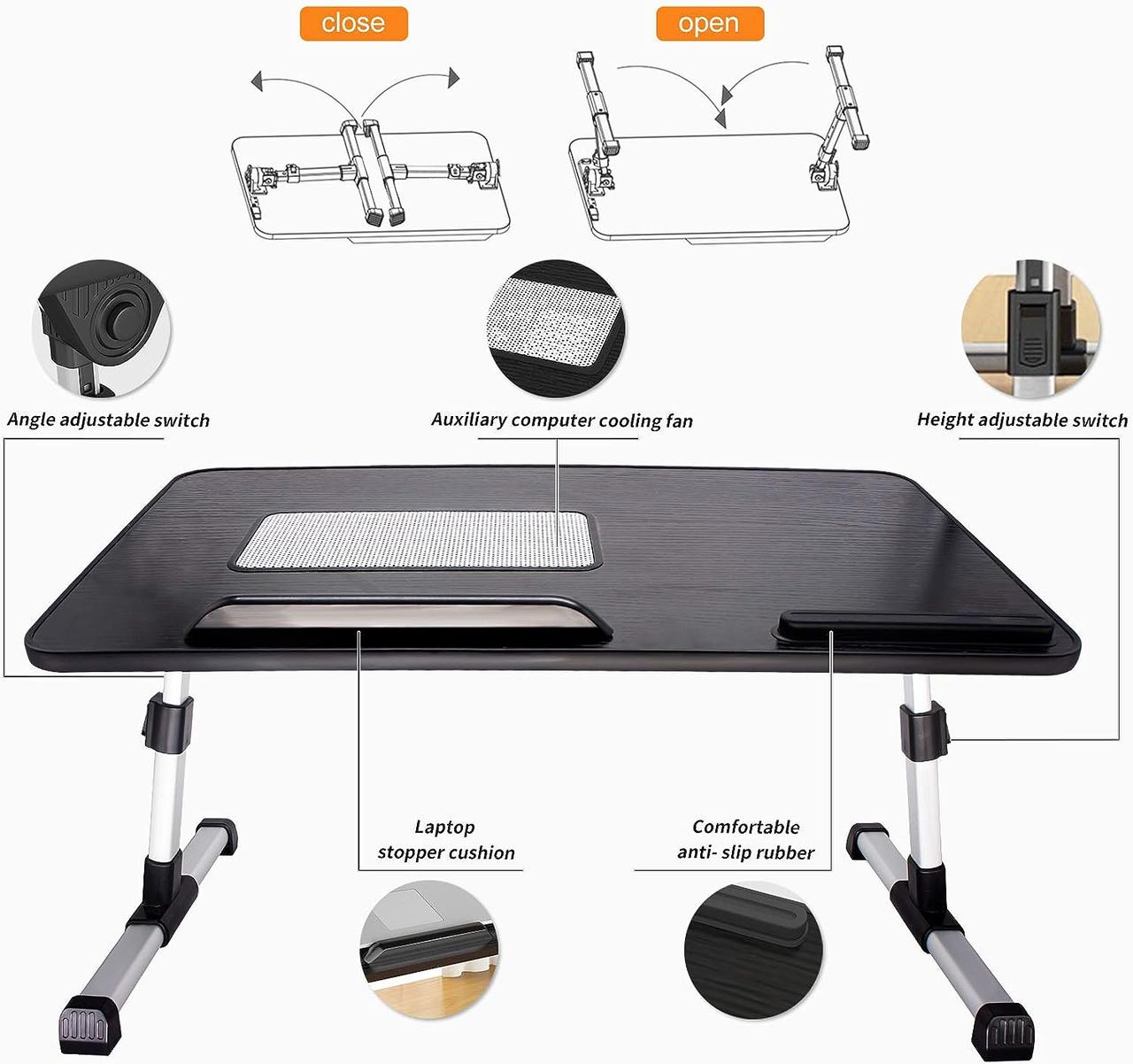 close

open

Angle adjustable switch

Auxiliary computer cooling fan

Height adjustable switch

Laptop stopper cushion

Comfortable anti- slip rubber