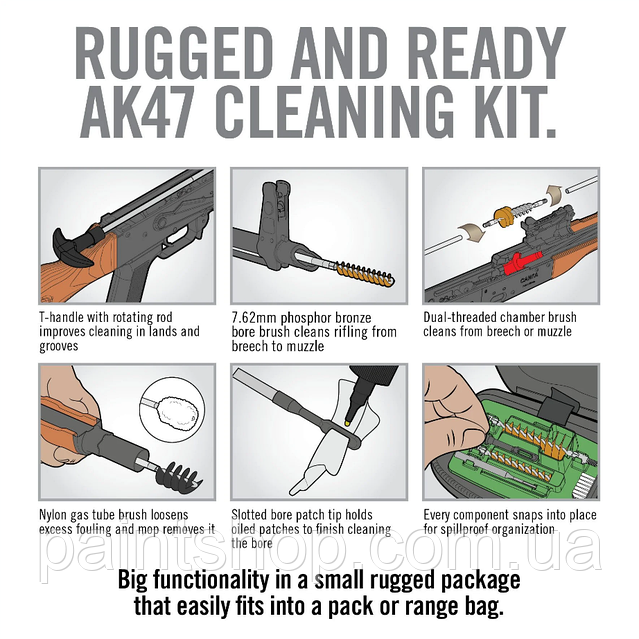 RUGGED AND READY AK47 CLEANING KIT.

T-handle with rotating rod improves cleaning in lands and grooves

7.62mm phosphor bronze bore brush cleans rifling from breech to muzzle

Dual-threaded chamber brush cleans from breech or muzzle

Nylon gas tube brush loosens excess fouling and mop removes it

Slotted bore patch tip holds oiled patches to finish cleaning the bore

Every component snaps into place for spillproof organization

paintshop.com.ua

Big functionality in a small rugged package that easily fits into a pack or range bag.