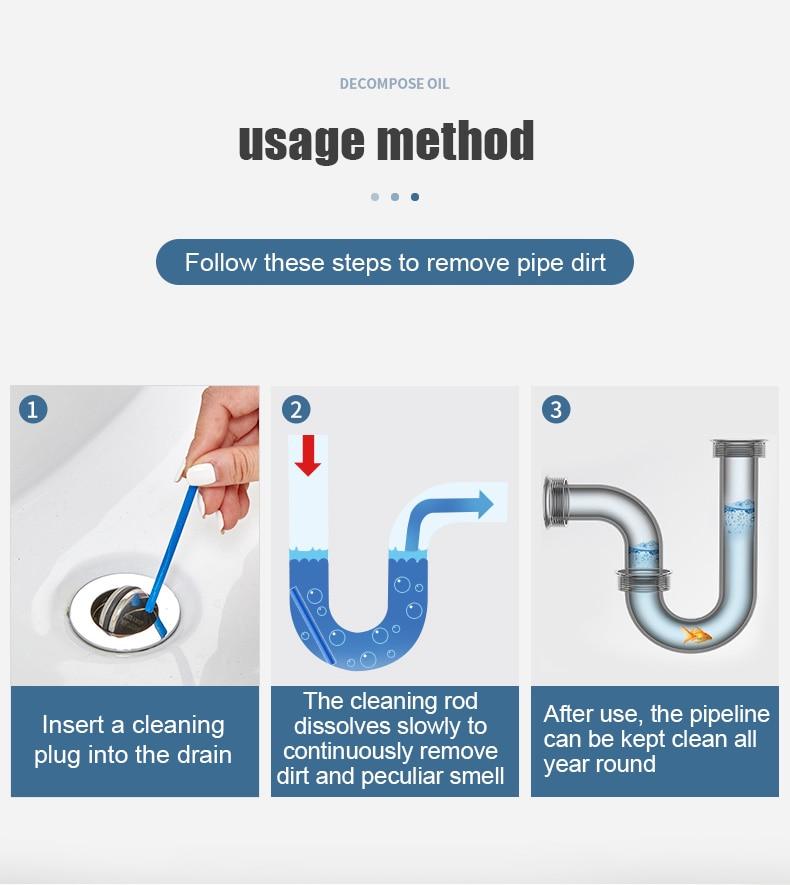 DECOMPOSE OIL

usage method

Follow these steps to remove pipe dirt

1

Insert a cleaning plug into the drain

2

The cleaning rod dissolves slowly to continuously remove dirt and peculiar smell

3

After use, the pipeline can be kept clean all year round